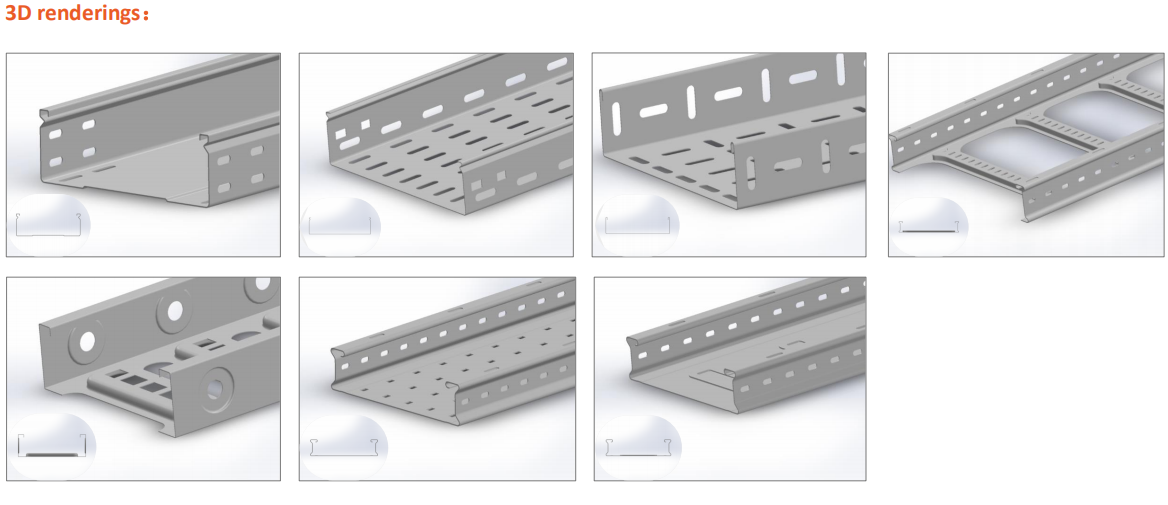 3D renderings：