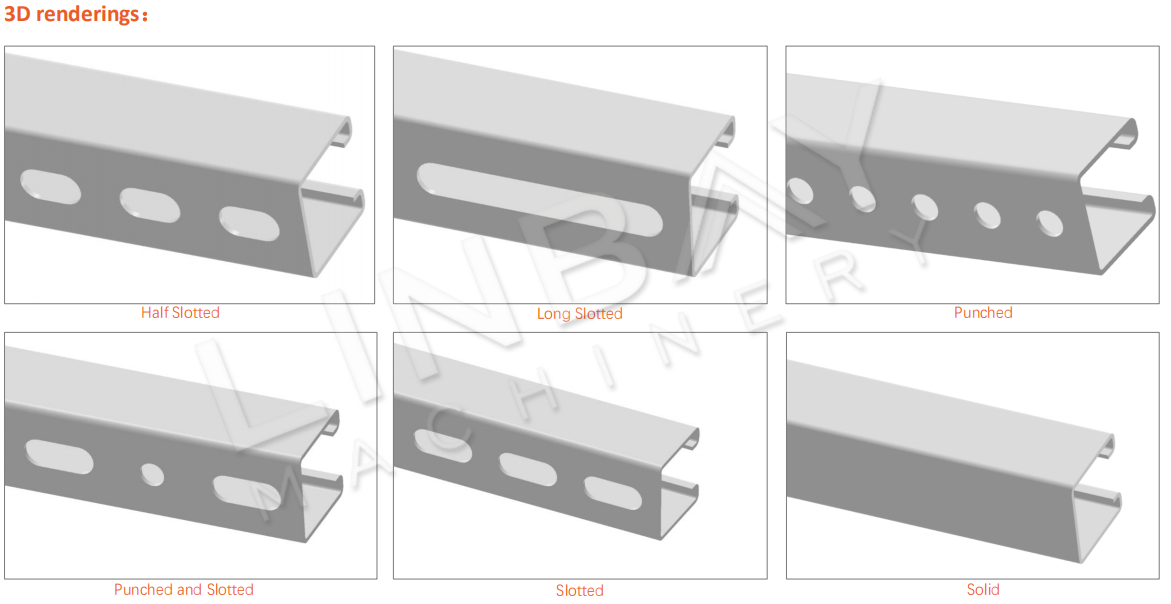 3D renderings：

Half Slotted

Long Slotted

Punched

Punched and Slotted

Slotted

Solid

LINBAY
MACHINERY