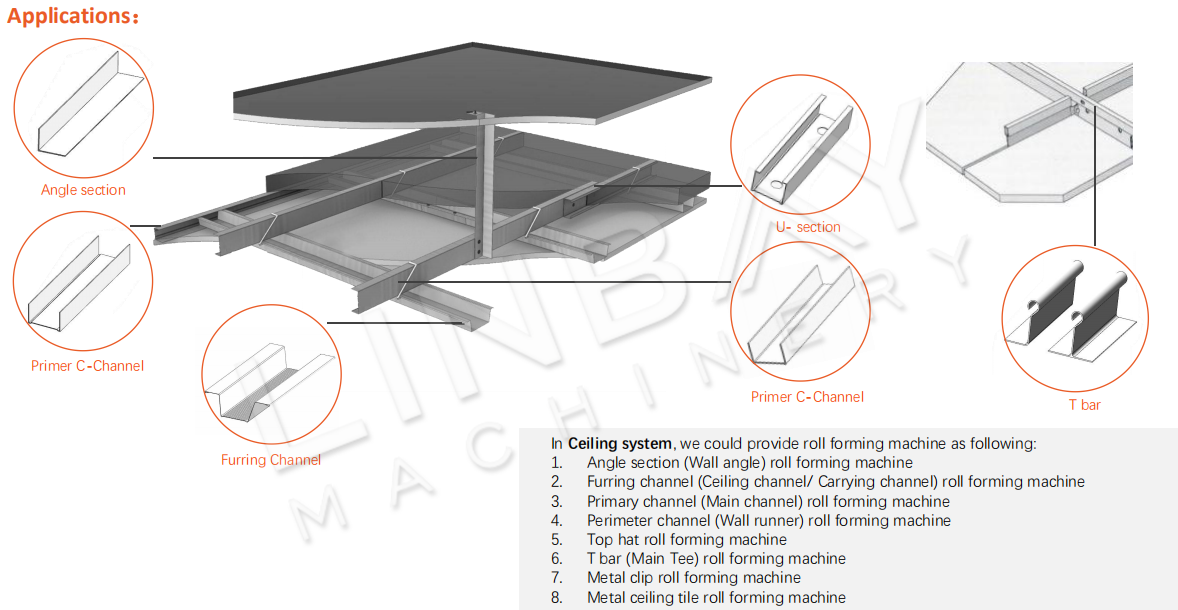 Applications：

Angle section

Primer C-Channel

Furring Channel

U- section

Primer C-Channel

T bar

LINBAY
MACHINERY

In **Ceiling system**, we could provide roll forming machine as following:
1. Angle section (Wall angle) roll forming machine
2. Furring channel (Ceiling channel/ Carrying channel) roll forming machine
3. Primary channel (Main channel) roll forming machine
4. Perimeter channel (Wall runner) roll forming machine
5. Top hat roll forming machine
6. T bar (Main Tee) roll forming machine
7. Metal clip roll forming machine
8. Metal ceiling tile roll forming machine