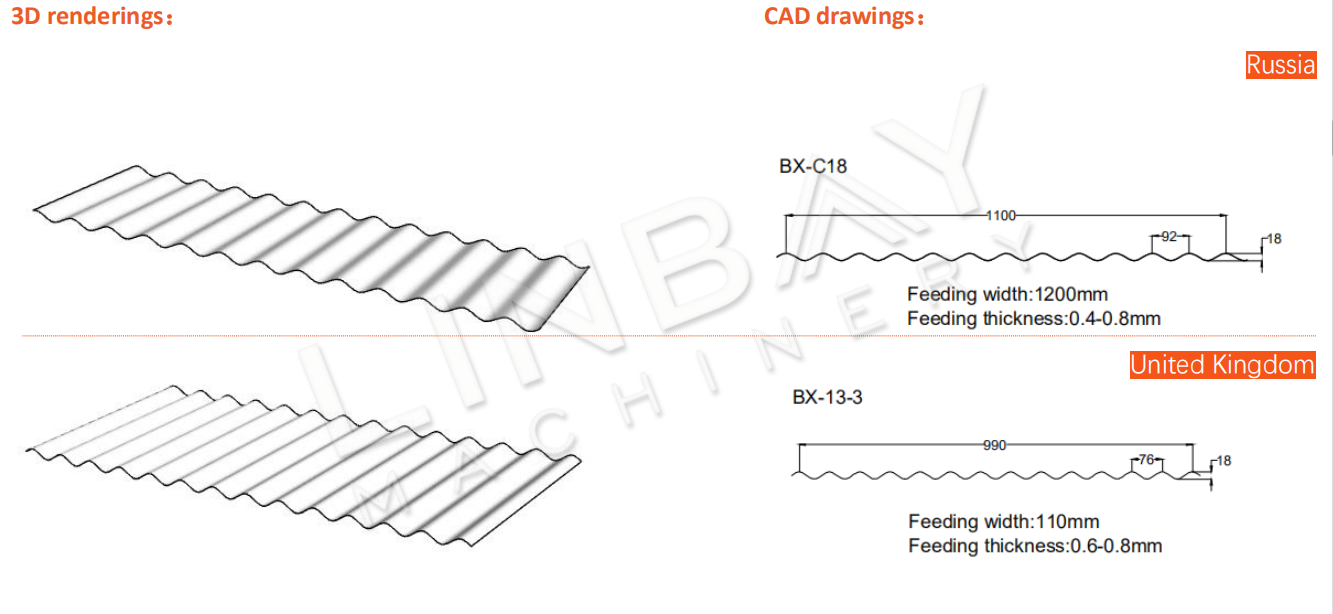 3D renderings：

CAD drawings：

Russia

BX-C18

1100

92

18

Feeding width:1200mm
Feeding thickness:0.4-0.8mm

United Kingdom

BX-13-3

990

76

18

Feeding width:110mm
Feeding thickness:0.6-0.8mm

LINBAY
MACHINERY