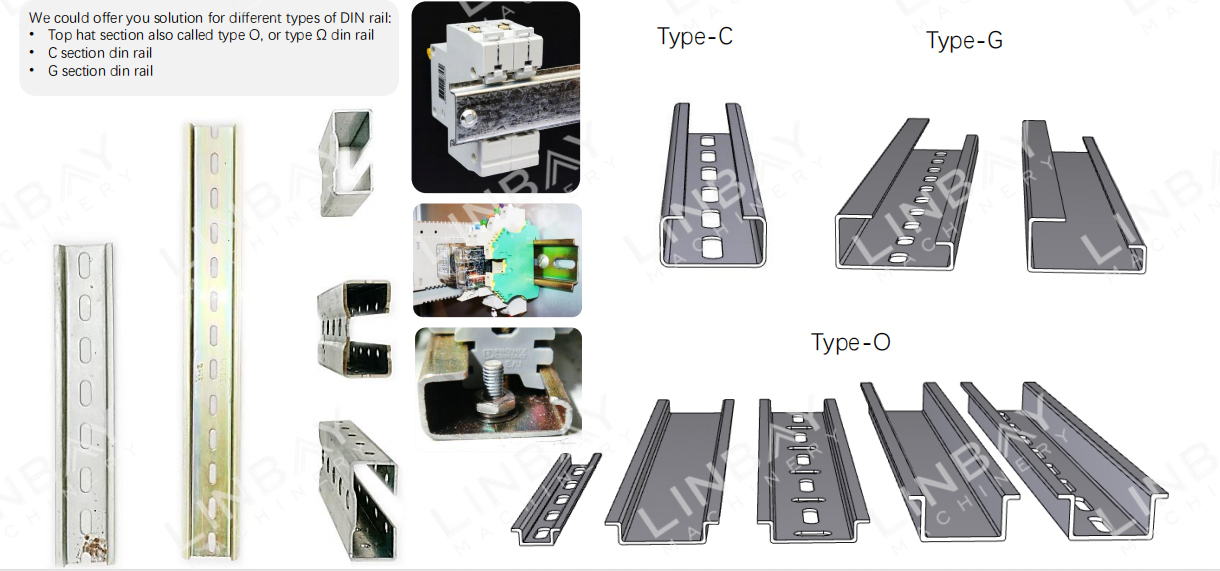 We could offer you solution for different types of DIN rail:
• Top hat section also called type O, or type Ω din rail
• C section din rail
• G section din rail

Type-C

Type-G

Type-O

LINBAY MACHINERY