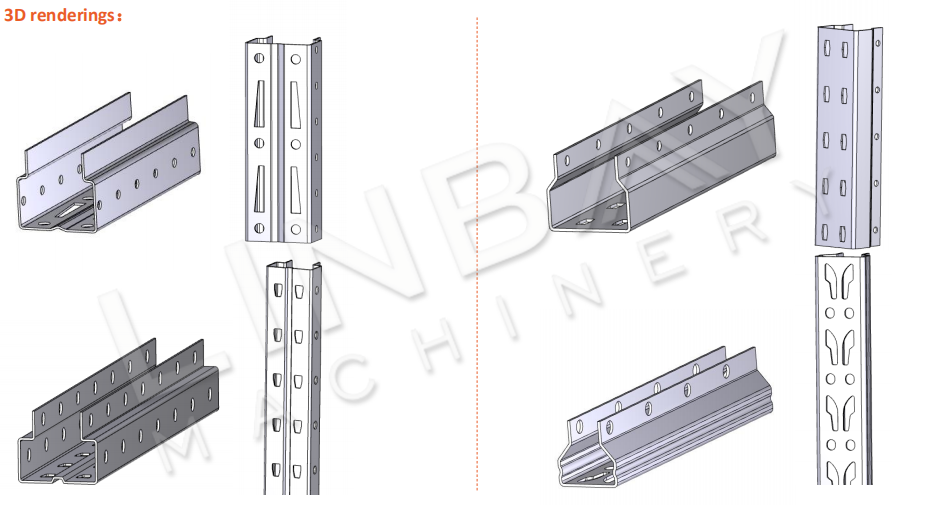 3D renderings：

LINBAY MACHINERY