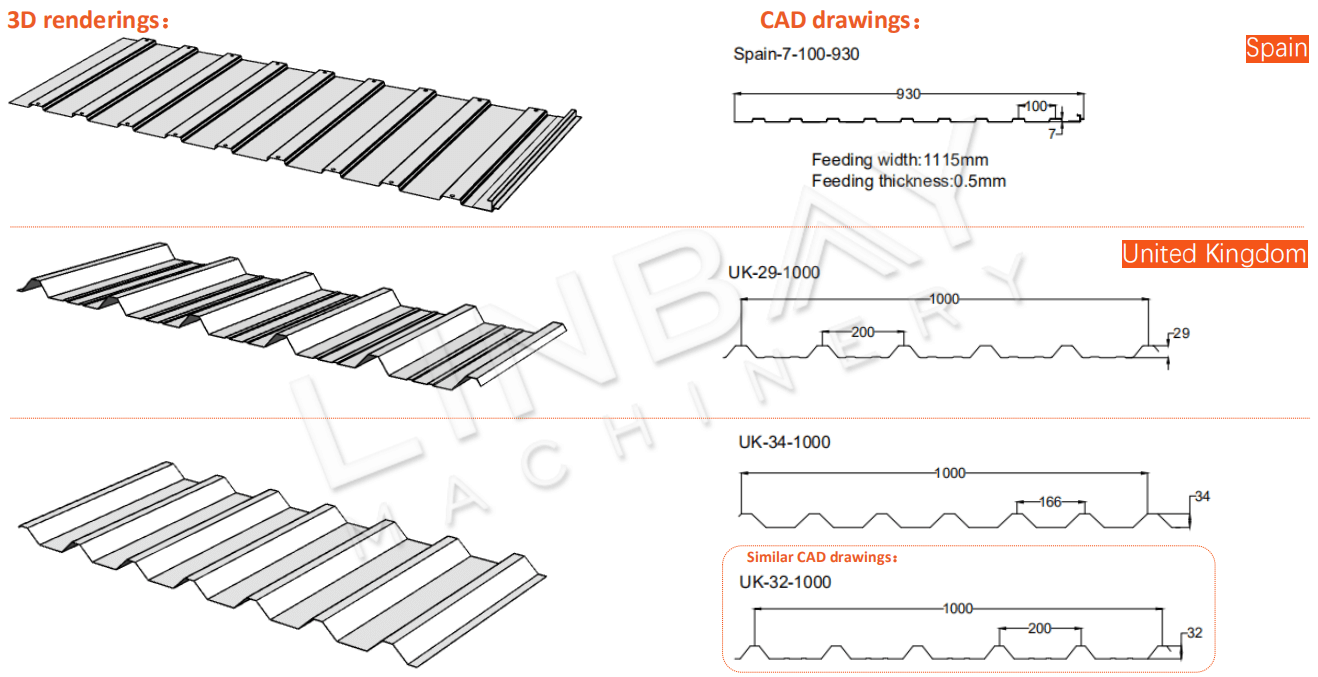 3D renderings：

CAD drawings：

Spain

Spain-7-100-930

930

100

7

Feeding width:1115mm
Feeding thickness:0.5mm

United Kingdom

UK-29-1000

1000

200

29

UK-34-1000

1000

166

34

Similar CAD drawings：

UK-32-1000

1000

200

32

LINBAY MACHINERY